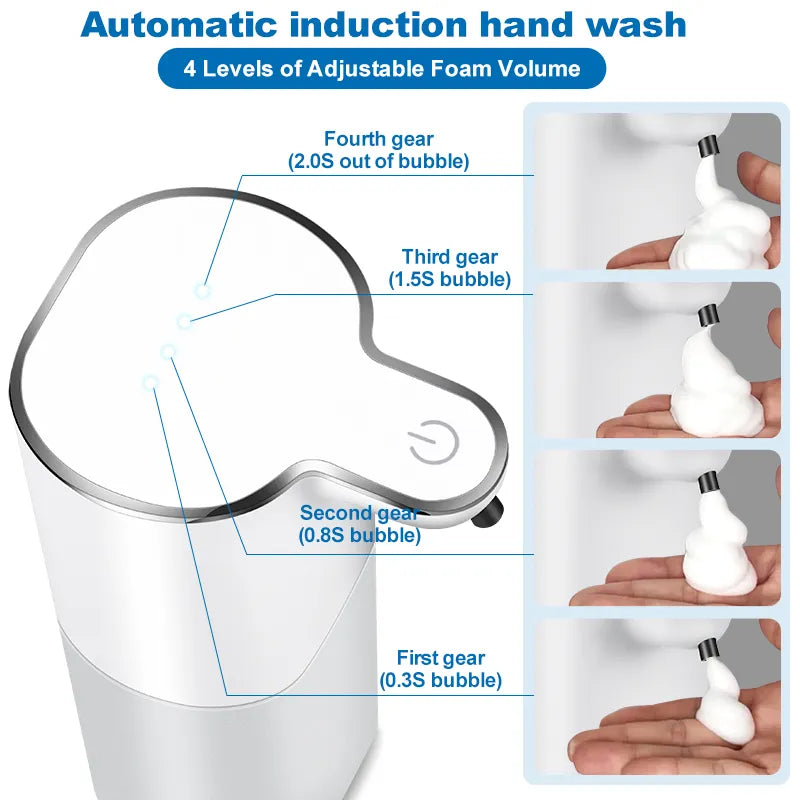 Automatic induction hand wash

4 Levels of Adjustable Foam Volume

Fourth gear
(2.0S out of bubble)

Third gear
(1.5S bubble)

Second gear
(0.8S bubble)

First gear
(0.3S bubble)